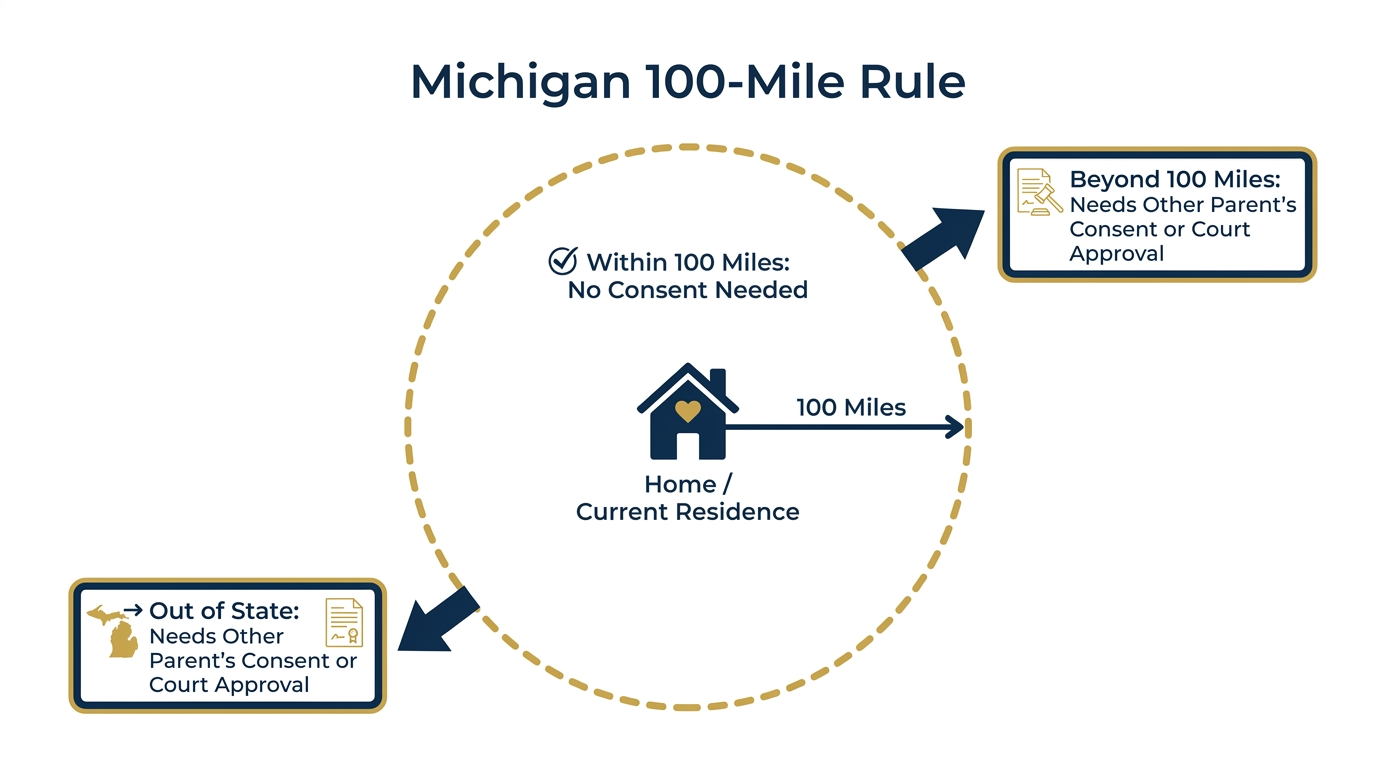 Michigan 100-Mile Rule

Within 100 Miles: No Consent Needed

Beyond 100 Miles: Needs Other Parent's Consent or Court Approval

100 Miles

Home / Current Residence

Out of State: Needs Other Parent's Consent or Court Approval